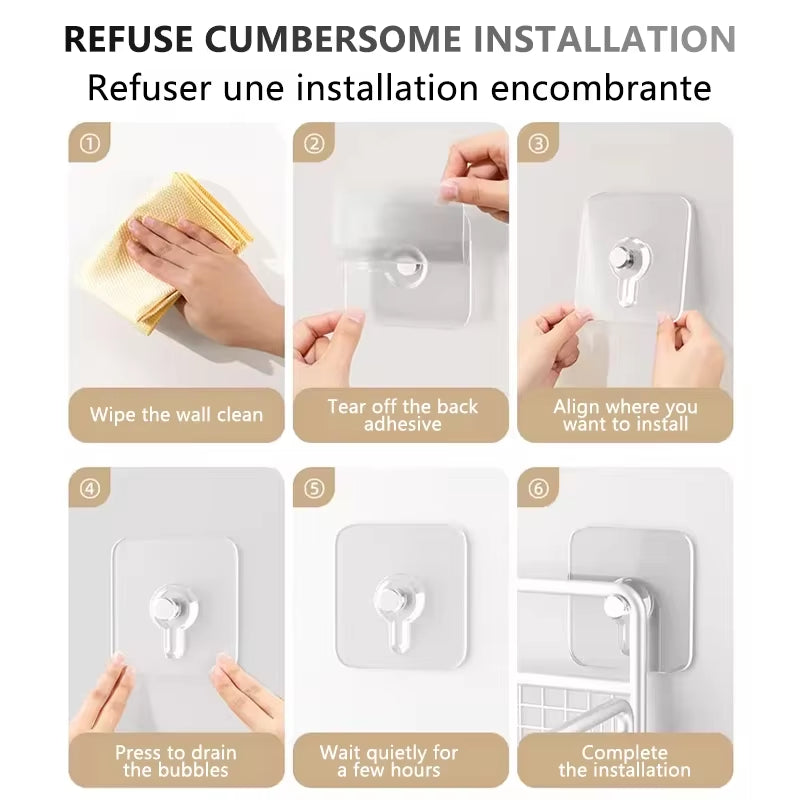 REFUSE CUMBERSOME INSTALLATION
Refuser une installation encombrante

①
Wipe the wall clean

②
Tear off the back adhesive

③
Align where you want to install

④
Press to drain the bubbles

⑤
Wait quietly for a few hours

⑥
Complete the installation